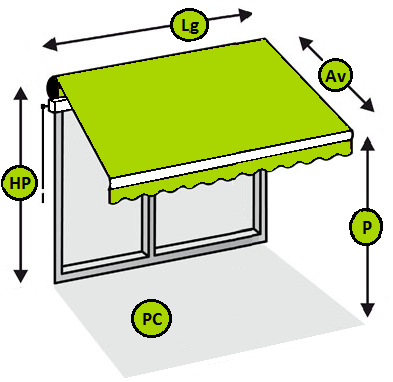 Lg
Av
HP
P
PC